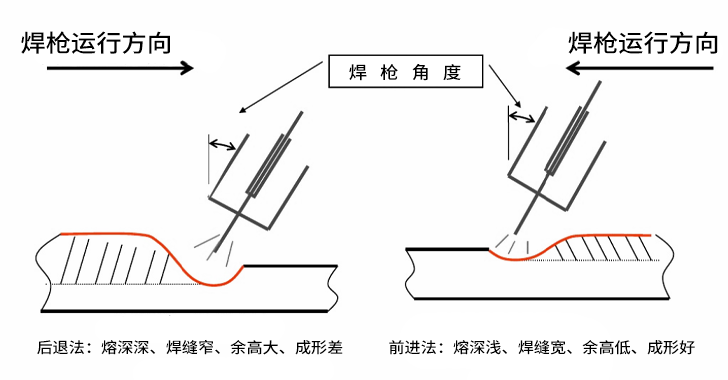 焊枪运行方向

焊 枪 角 度

焊枪运行方向

后退法：熔深深、焊缝窄、余高大、成形差

前进法：熔深浅、焊缝宽、余高低、成形好